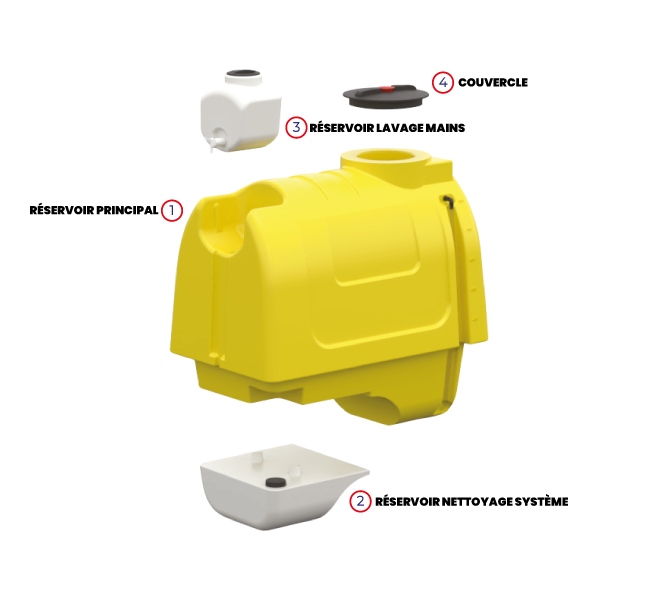 4 COUVERCLE

3 RÉSERVOIR LAVAGE MAINS

RÉSERVOIR PRINCIPAL 1

2 RÉSERVOIR NETTOYAGE SYSTÈME