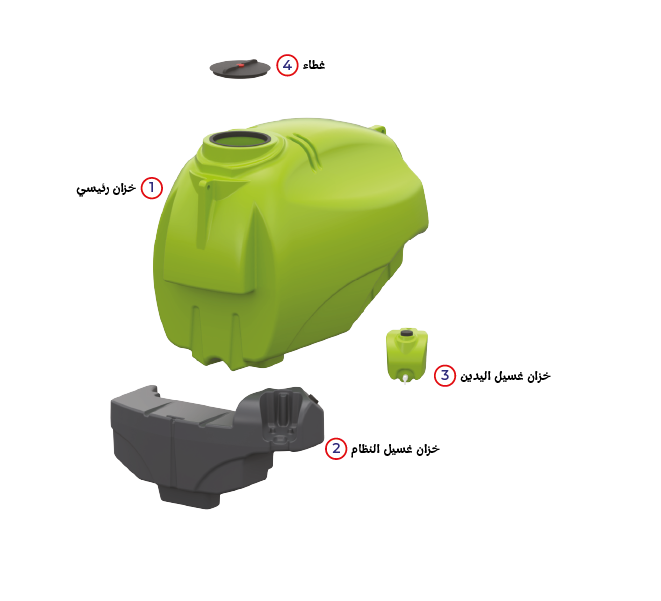 4 غطاء

1 خزان رئيسي

3 خزان غسيل اليدين

2 خزان غسيل النظام